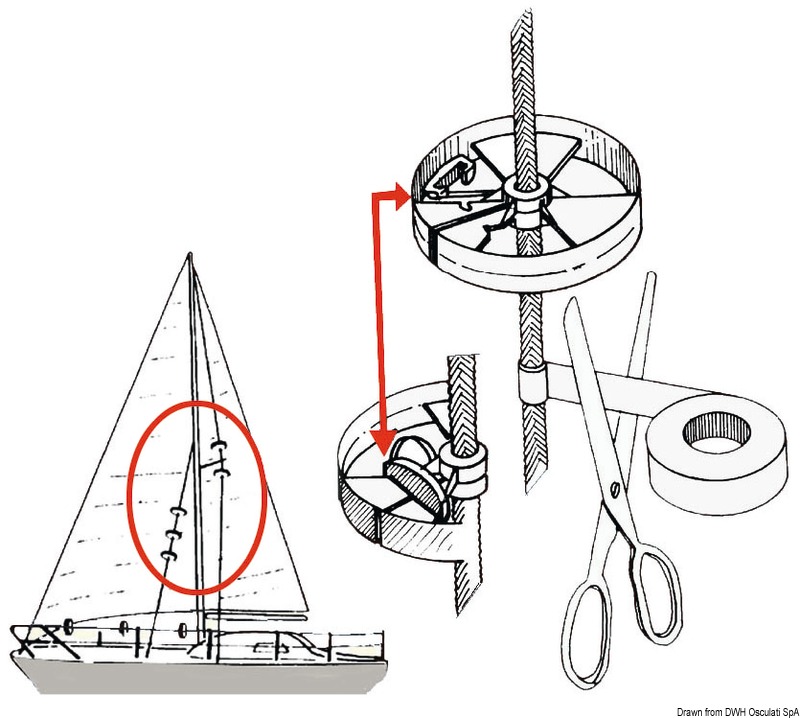 Drawn from DWH Osculati SpA